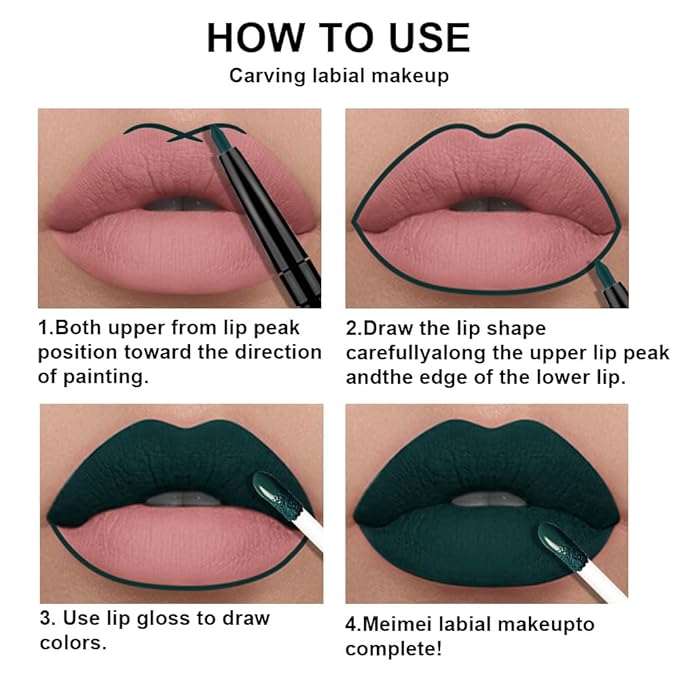 HOW TO USE

Carving labial makeup

1.Both upper from lip peak position toward the direction of painting.

2.Draw the lip shape carefullyalong the upper lip peak andthe edge of the lower lip.

3. Use lip gloss to draw colors.

4.Meimei labial makeupto complete!