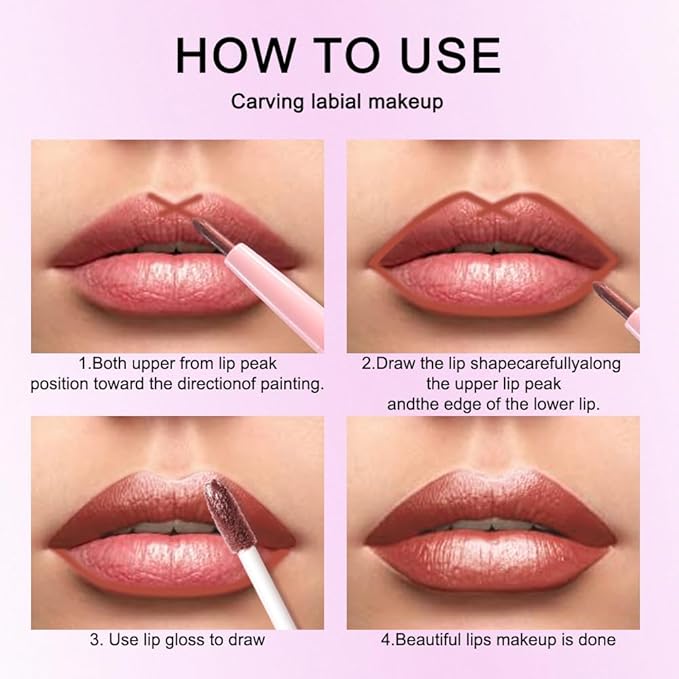 HOW TO USE

Carving labial makeup

1.Both upper from lip peak position toward the directionof painting.

2.Draw the lip shapecarefullyalong the upper lip peak andthe edge of the lower lip.

3. Use lip gloss to draw

4.Beautiful lips makeup is done