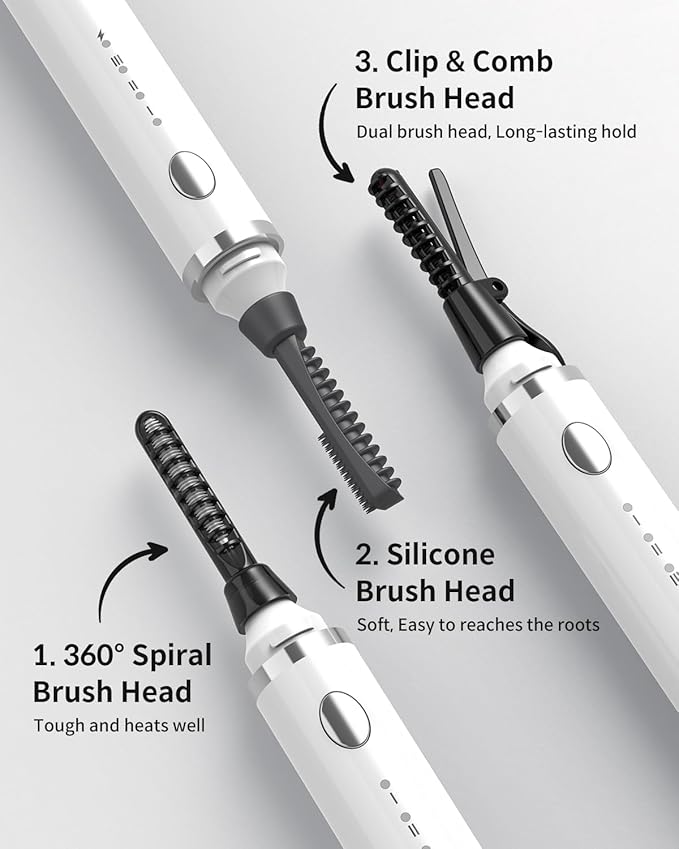 3. Clip & Comb Brush Head
Dual brush head, Long-lasting hold

2. Silicone Brush Head
Soft, Easy to reaches the roots

1. 360° Spiral Brush Head
Tough and heats well