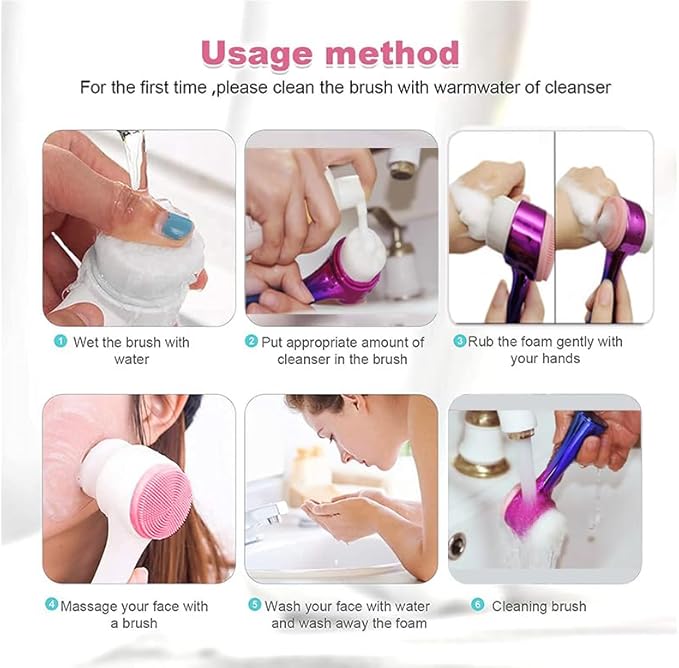 Usage method

For the first time ,please clean the brush with warmwater of cleanser

1 Wet the brush with water

2 Put appropriate amount of cleanser in the brush

3 Rub the foam gently with your hands

4 Massage your face with a brush

5 Wash your face with water and wash away the foam

6 Cleaning brush