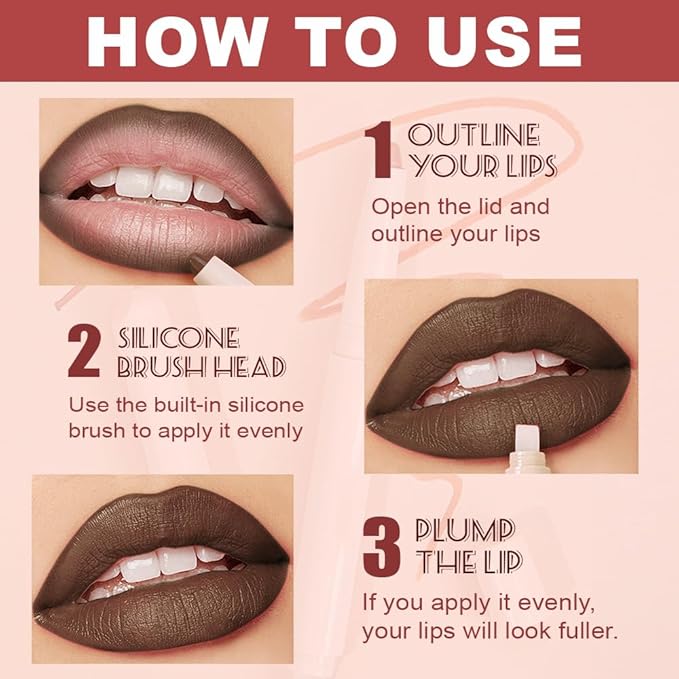 HOW TO USE

1 OUTLINE YOUR LIPS
Open the lid and outline your lips

2 SILICONE BRUSH HEAD
Use the built-in silicone brush to apply it evenly

3 PLUMP THE LIP
If you apply it evenly, your lips will look fuller.