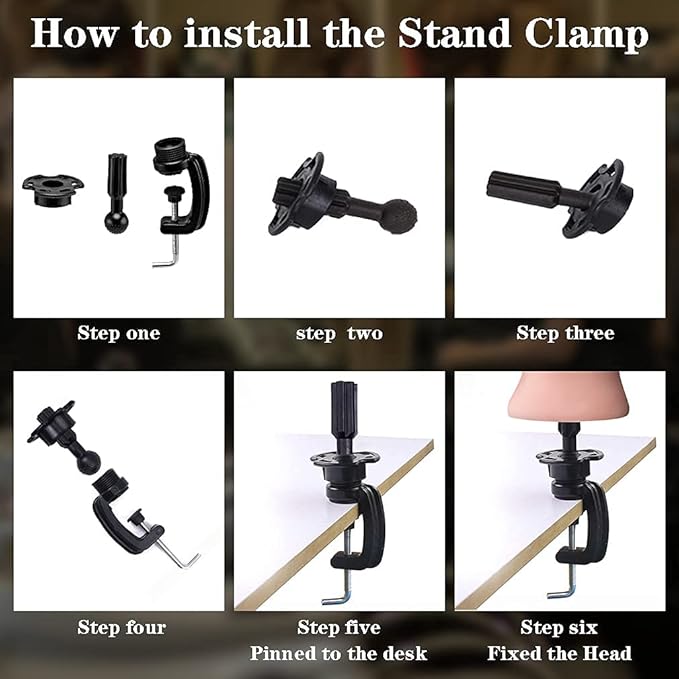 How to install the Stand Clamp

Step one

step two

Step three

Step four

Step five
Pinned to the desk

Step six
Fixed the Head