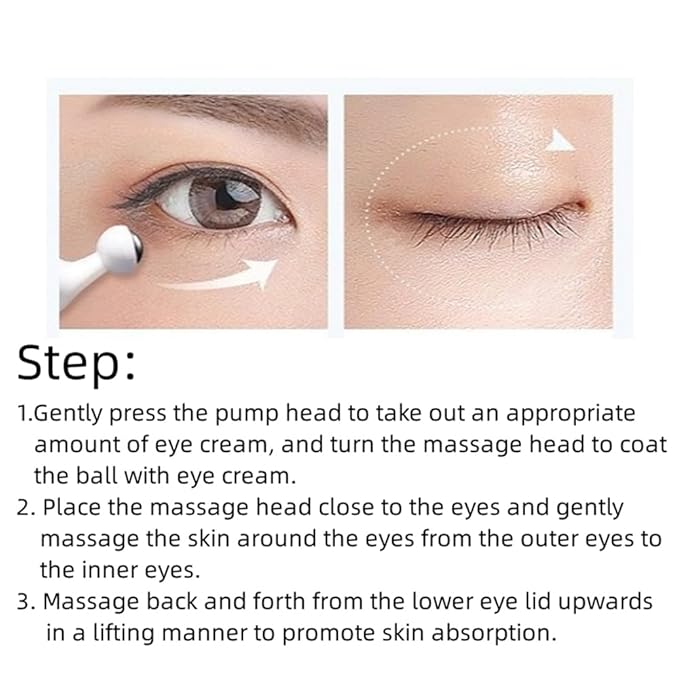 Step:

1.Gently press the pump head to take out an appropriate amount of eye cream, and turn the massage head to coat the ball with eye cream.

2. Place the massage head close to the eyes and gently massage the skin around the eyes from the outer eyes to the inner eyes.

3. Massage back and forth from the lower eye lid upwards in a lifting manner to promote skin absorption.