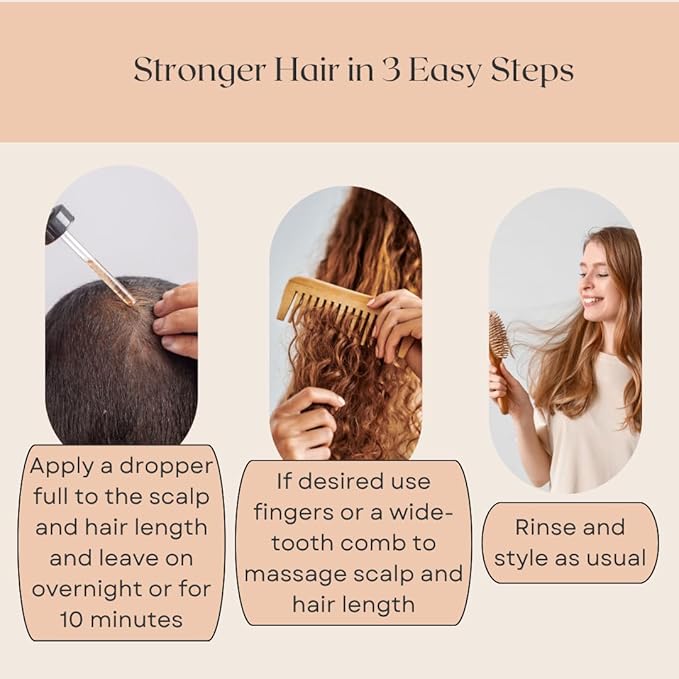 Stronger Hair in 3 Easy Steps

Apply a dropper full to the scalp and hair length and leave on overnight or for 10 minutes

If desired use fingers or a wide-tooth comb to massage scalp and hair length

Rinse and style as usual