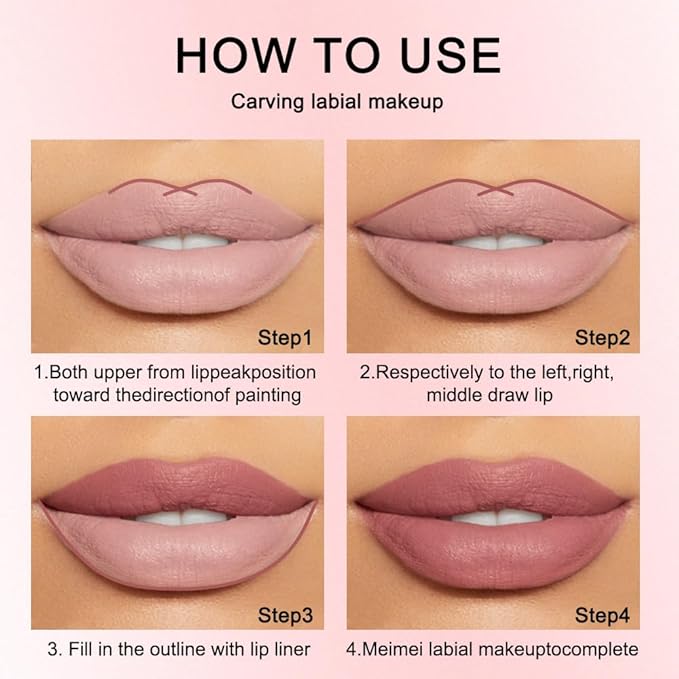 HOW TO USE

Carving labial makeup

Step1

1.Both upper from lippeakposition toward thedirectionof painting

Step2

2.Respectively to the left,right, middle draw lip

Step3

3. Fill in the outline with lip liner

Step4

4.Meimei labial makeuptocomplete