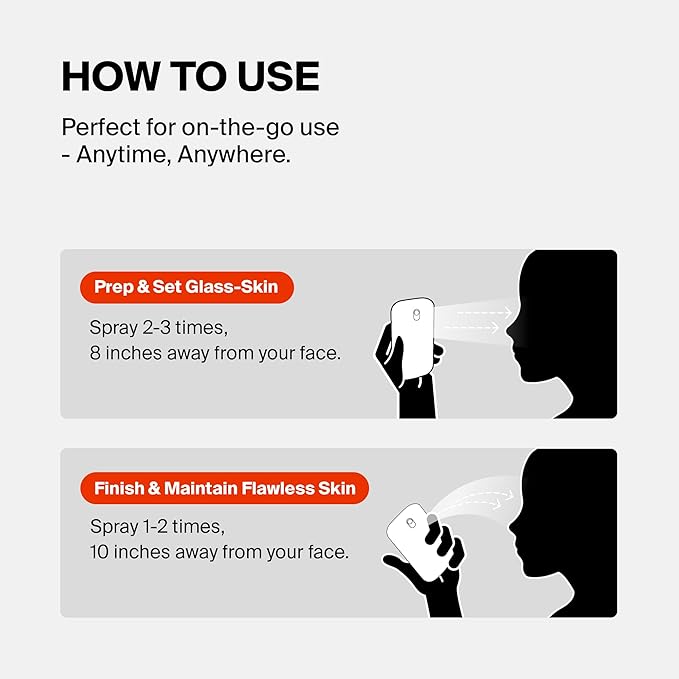 HOW TO USE

Perfect for on-the-go use
- Anytime, Anywhere.

Prep & Set Glass-Skin

Spray 2-3 times,
8 inches away from your face.

Finish & Maintain Flawless Skin

Spray 1-2 times,
10 inches away from your face.