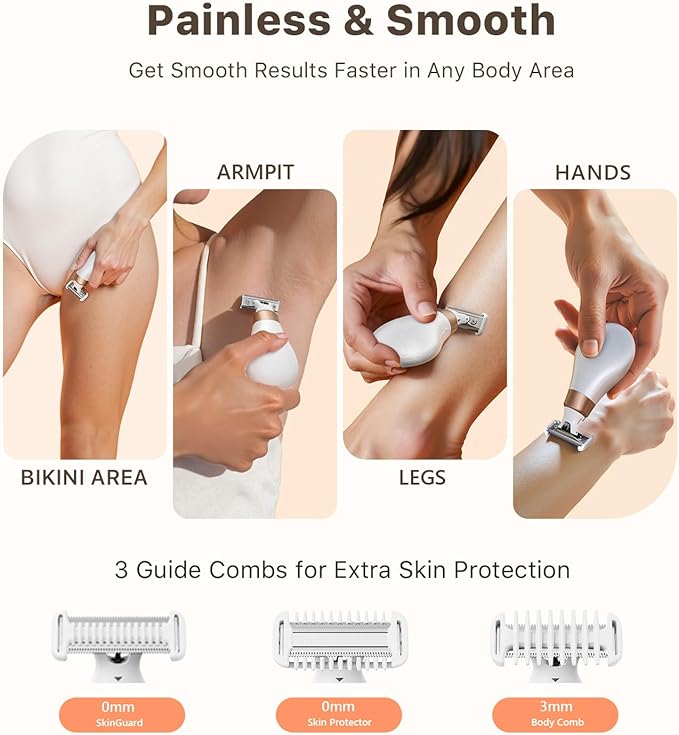 Painless & Smooth

Get Smooth Results Faster in Any Body Area

ARMPIT

HANDS

BIKINI AREA

LEGS

3 Guide Combs for Extra Skin Protection

0mm
SkinGuard

0mm
Skin Protector

3mm
Body Comb