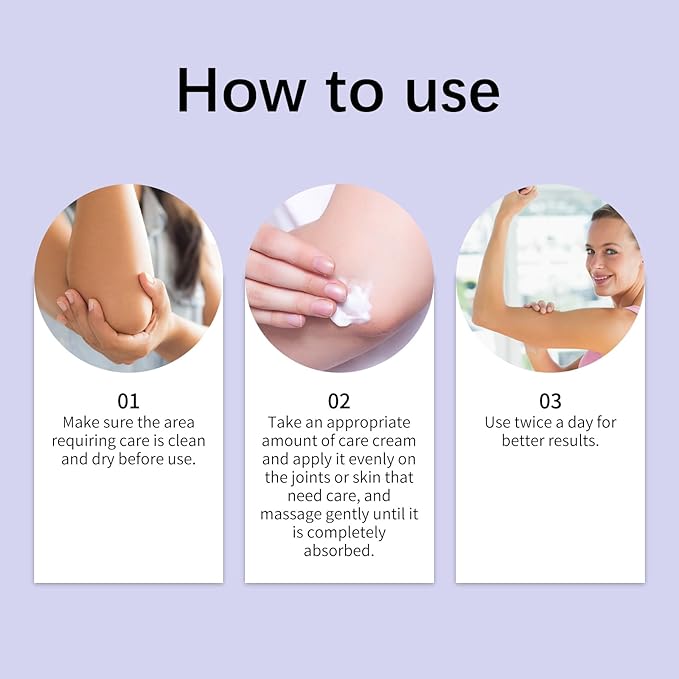 How to use

01
Make sure the area requiring care is clean and dry before use.

02
Take an appropriate amount of care cream and apply it evenly on the joints or skin that need care, and massage gently until it is completely absorbed.

03
Use twice a day for better results.