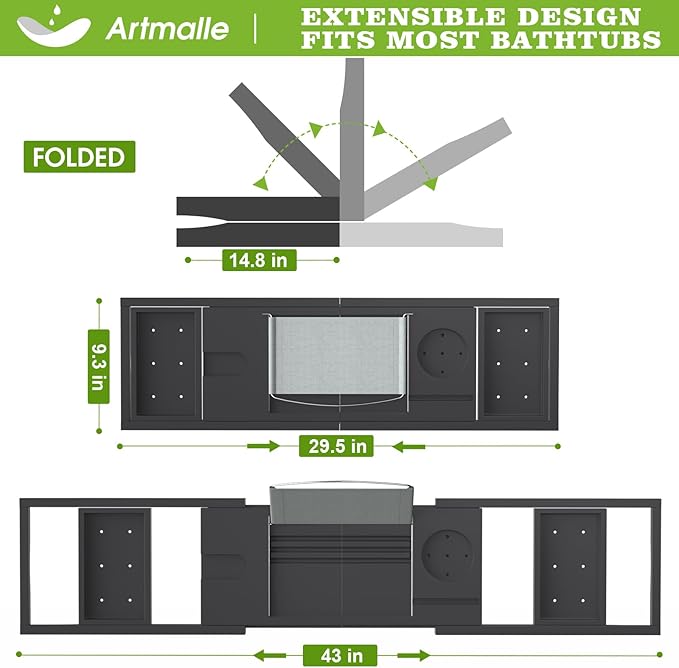 Artmalle

EXTENSIBLE DESIGN FITS MOST BATHTUBS

FOLDED

14.8 in

9.3 in

29.5 in

43 in