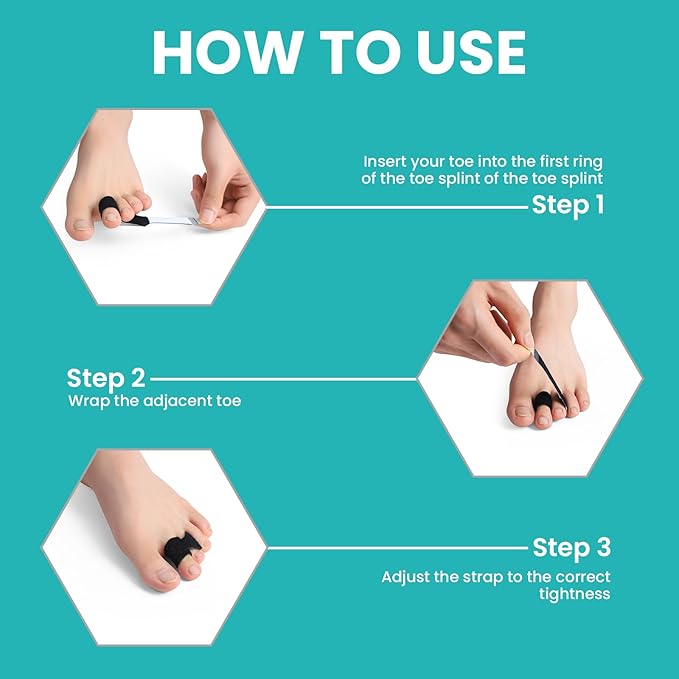 HOW TO USE

Insert your toe into the first ring of the toe splint of the toe splint

Step 1

Step 2

Wrap the adjacent toe

Step 3

Adjust the strap to the correct tightness