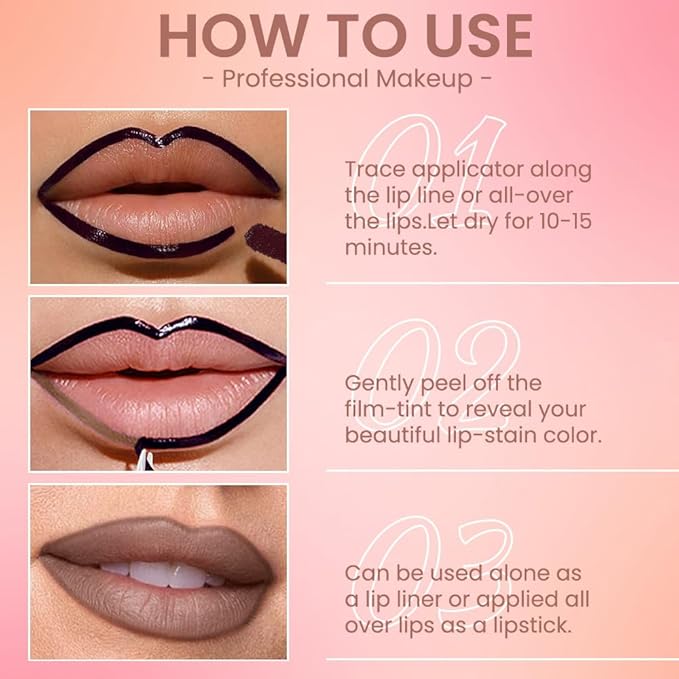 HOW TO USE
- Professional Makeup -

01
Trace applicator along the lip line or all-over the lips.Let dry for 10-15 minutes.

02
Gently peel off the film-tint to reveal your beautiful lip-stain color.

03
Can be used alone as a lip liner or applied all over lips as a lipstick.