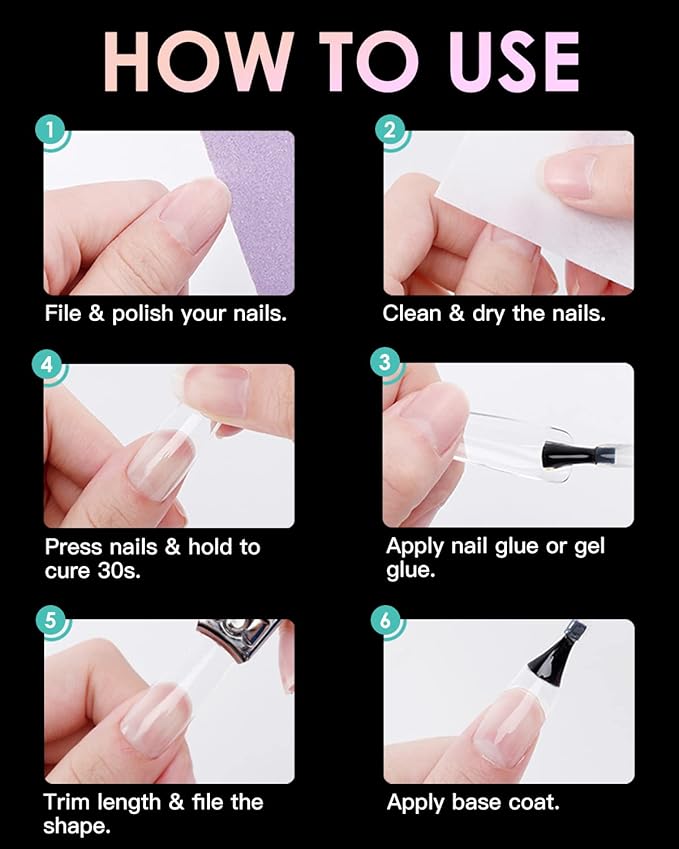 HOW TO USE

1
File & polish your nails.

2
Clean & dry the nails.

4
Press nails & hold to cure 30s.

3
Apply nail glue or gel glue.

5
Trim length & file the shape.

6
Apply base coat.