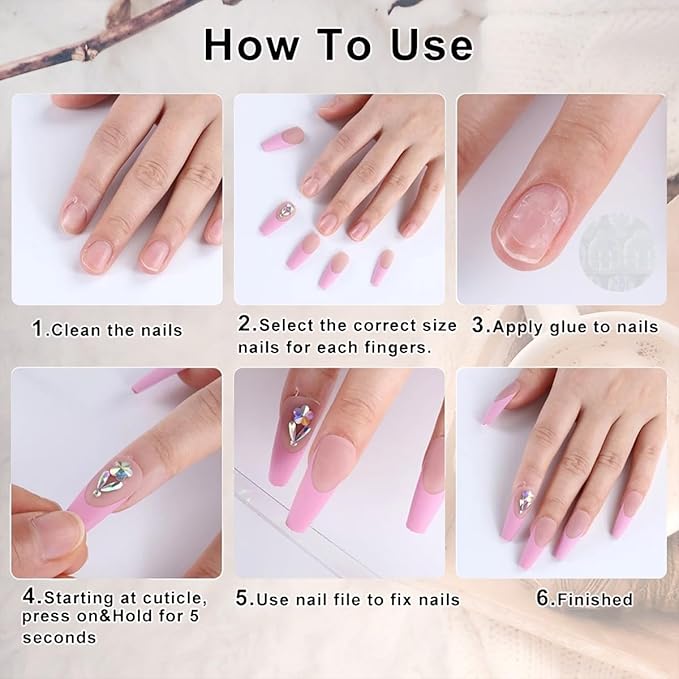 How To Use

1.Clean the nails

2.Select the correct size nails for each fingers.

3.Apply glue to nails

4.Starting at cuticle, press on&Hold for 5 seconds

5.Use nail file to fix nails

6.Finished