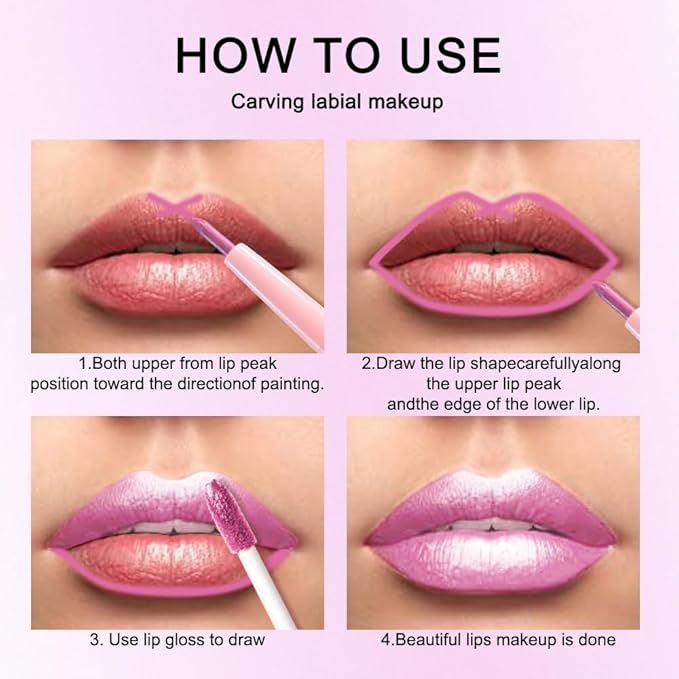 HOW TO USE

Carving labial makeup

1.Both upper from lip peak position toward the directionof painting.

2.Draw the lip shapecarefullyalong the upper lip peak andthe edge of the lower lip.

3. Use lip gloss to draw

4.Beautiful lips makeup is done