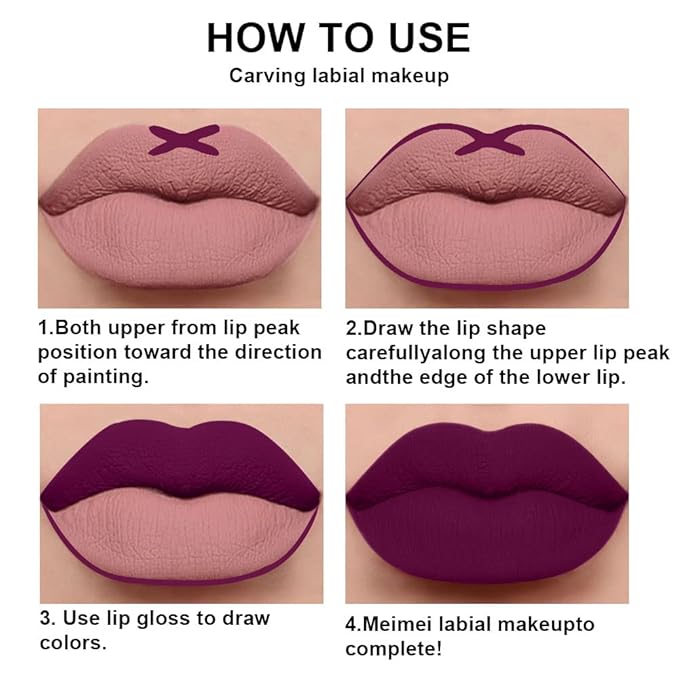 HOW TO USE

Carving labial makeup

1.Both upper from lip peak position toward the direction of painting.

2.Draw the lip shape carefullyalong the upper lip peak andthe edge of the lower lip.

3. Use lip gloss to draw colors.

4.Meimei labial makeupto complete!