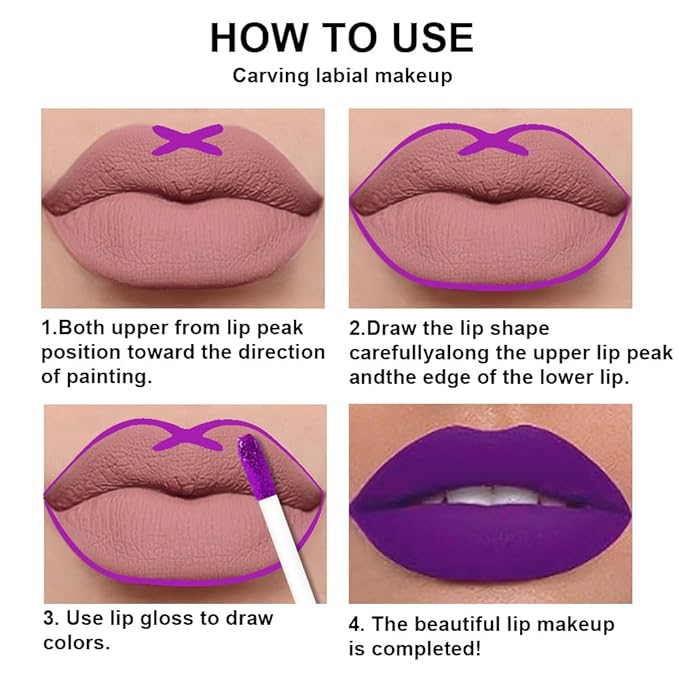 HOW TO USE

Carving labial makeup

1.Both upper from lip peak position toward the direction of painting.

2.Draw the lip shape carefullyalong the upper lip peak andthe edge of the lower lip.

3. Use lip gloss to draw colors.

4. The beautiful lip makeup is completed!