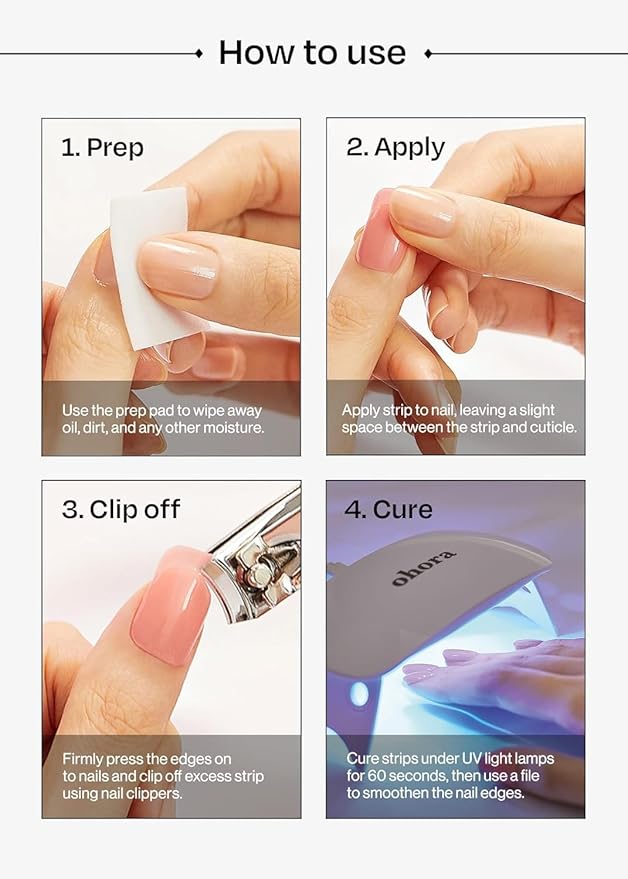 How to use

1. Prep

Use the prep pad to wipe away oil, dirt, and any other moisture.

2. Apply

Apply strip to nail, leaving a slight space between the strip and cuticle.

3. Clip off

Firmly press the edges on to nails and clip off excess strip using nail clippers.

4. Cure

ohora

Cure strips under UV light lamps for 60 seconds, then use a file to smoothen the nail edges.