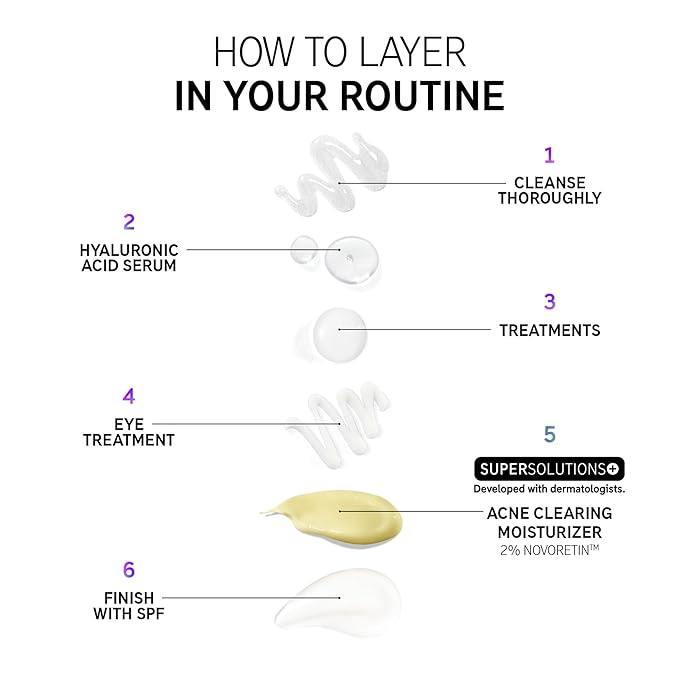 HOW TO LAYER
IN YOUR ROUTINE

1
CLEANSE THOROUGHLY

2
HYALURONIC ACID SERUM

3
TREATMENTS

4
EYE TREATMENT

5
SUPERSOLUTIONS+
Developed with dermatologists.
ACNE CLEARING MOISTURIZER
2% NOVORETIN™

6
FINISH WITH SPF