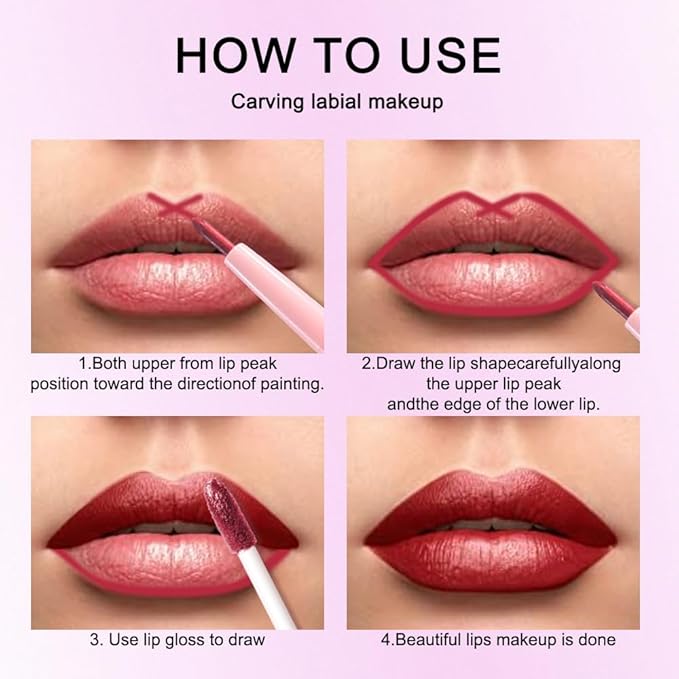 HOW TO USE

Carving labial makeup

1.Both upper from lip peak position toward the directionof painting.

2.Draw the lip shapecarefullyalong the upper lip peak andthe edge of the lower lip.

3. Use lip gloss to draw

4.Beautiful lips makeup is done