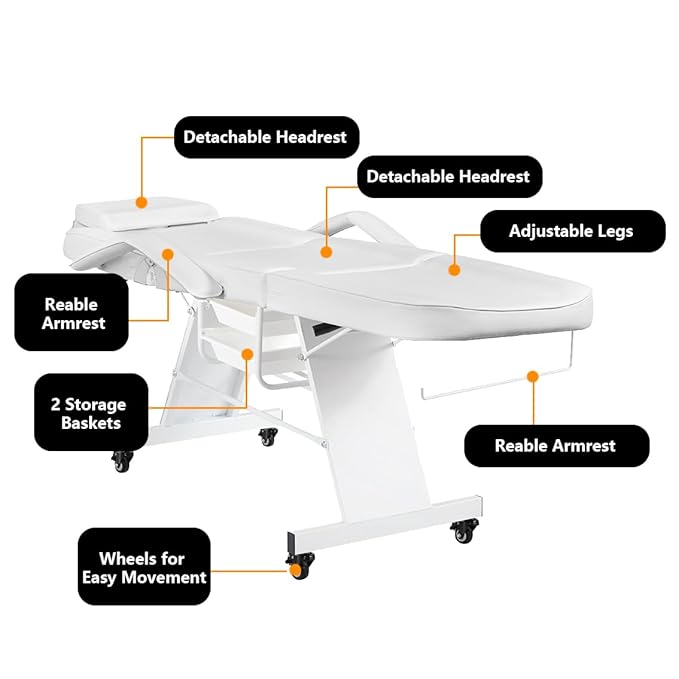 Detachable Headrest

Detachable Headrest

Adjustable Legs

Reable Armrest

2 Storage Baskets

Reable Armrest

Wheels for Easy Movement