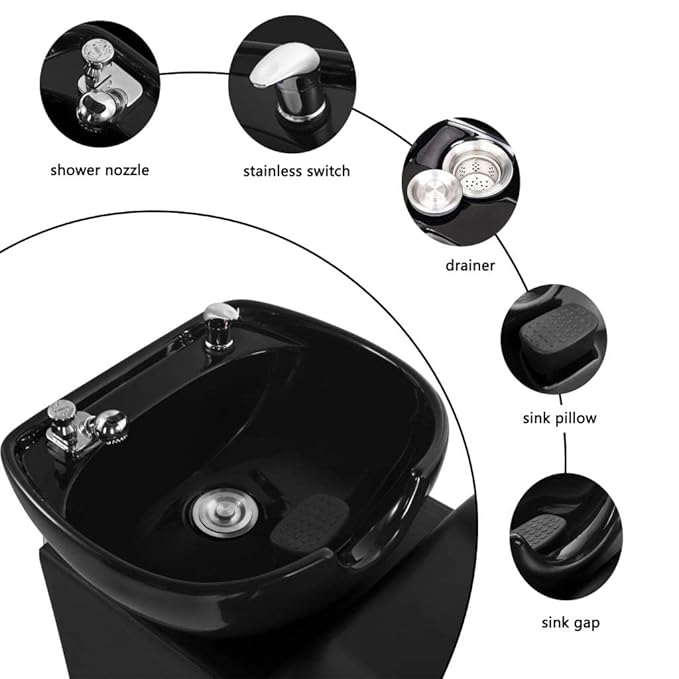 shower nozzle

stainless switch

drainer

sink pillow

sink gap