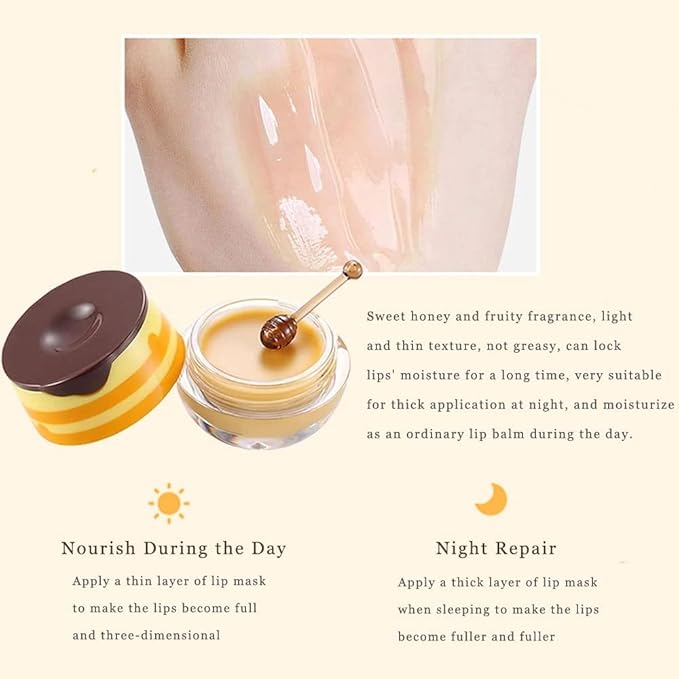 Sweet honey and fruity fragrance, light and thin texture, not greasy, can lock lips' moisture for a long time, very suitable for thick application at night, and moisturize as an ordinary lip balm during the day.

Nourish During the Day

Apply a thin layer of lip mask to make the lips become full and three-dimensional

Night Repair

Apply a thick layer of lip mask when sleeping to make the lips become fuller and fuller