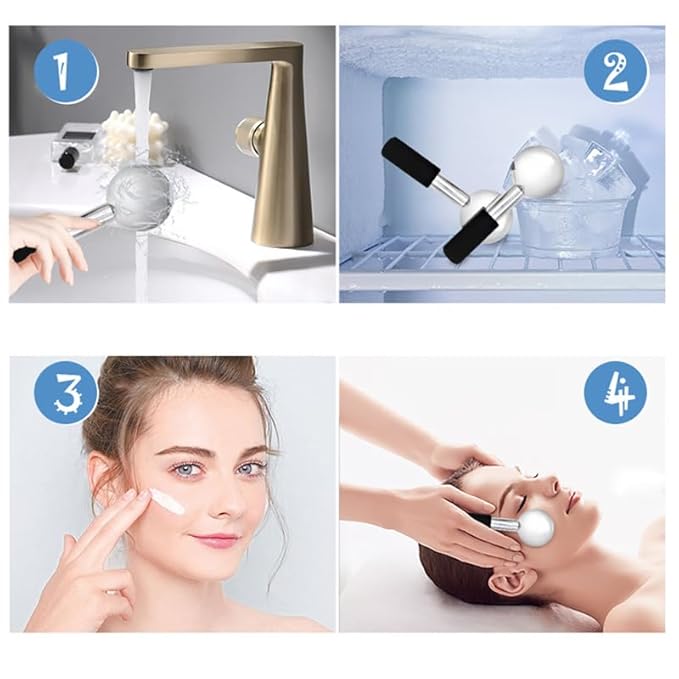 1

2

3

4