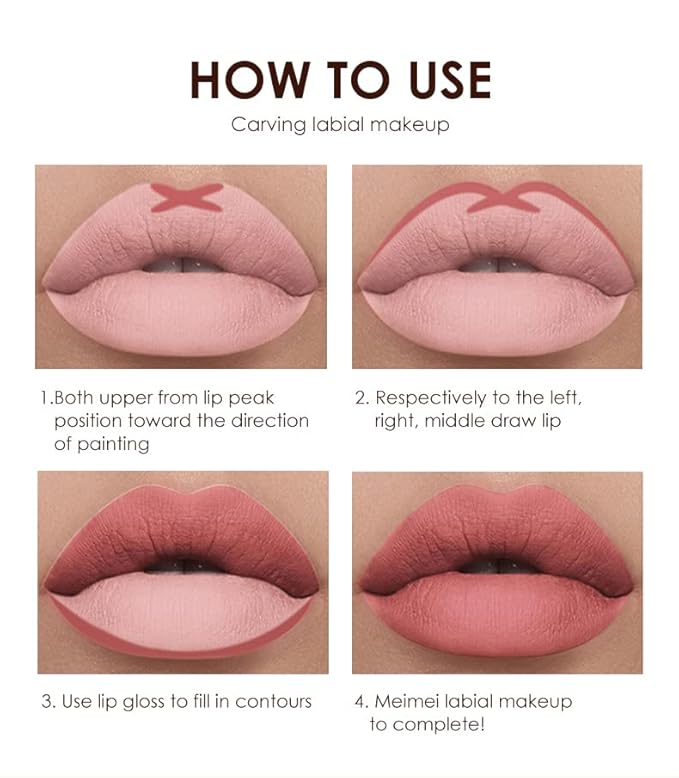 HOW TO USE

Carving labial makeup

1.Both upper from lip peak position toward the direction of painting

2. Respectively to the left, right, middle draw lip

3. Use lip gloss to fill in contours

4. Meimei labial makeup to complete!