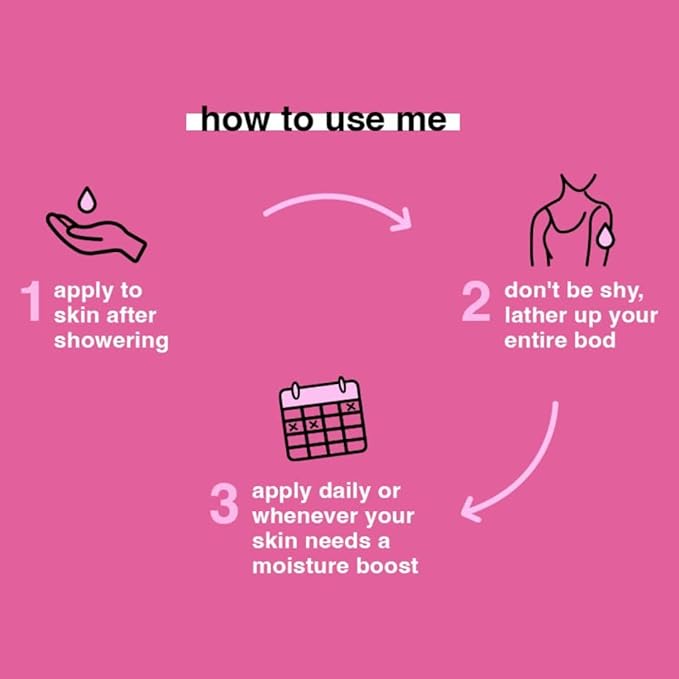 how to use me

1 apply to skin after showering

2 don't be shy, lather up your entire bod

3 apply daily or whenever your skin needs a moisture boost