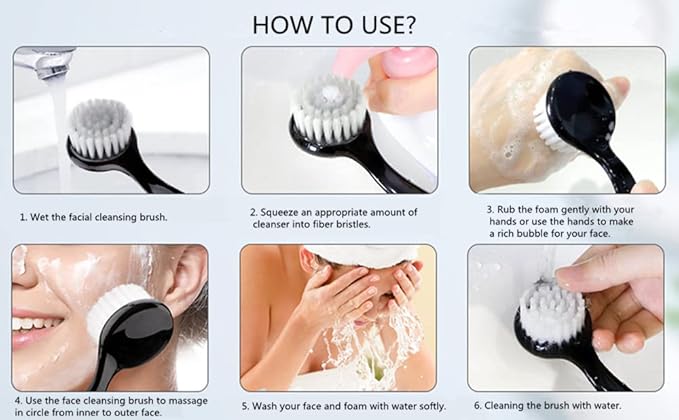 HOW TO USE?

1. Wet the facial cleansing brush.

2. Squeeze an appropriate amount of cleanser into fiber bristles.

3. Rub the foam gently with your hands or use the hands to make a rich bubble for your face.

4. Use the face cleansing brush to massage in circle from inner to outer face.

5. Wash your face and foam with water softly.

6. Cleaning the brush with water.