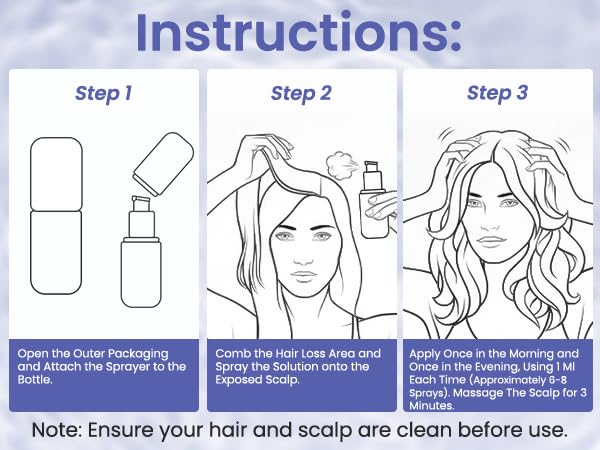 Instructions:

Step 1

Open the Outer Packaging and Attach the Sprayer to the Bottle.

Step 2

Comb the Hair Loss Area and Spray the Solution onto the Exposed Scalp.

Step 3

Apply Once in the Morning and Once in the Evening, Using 1 Ml Each Time (Approximately 6-8 Sprays). Massage The Scalp for 3 Minutes.

Note: Ensure your hair and scalp are clean before use.