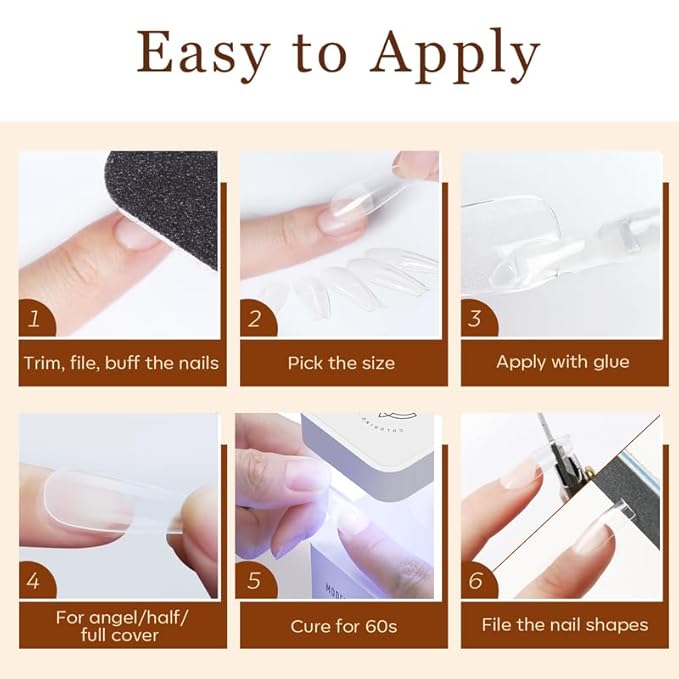 Easy to Apply

1
Trim, file, buff the nails

2
Pick the size

3
Apply with glue

4
For angel/half/ full cover

5
Cure for 60s

6
File the nail shapes