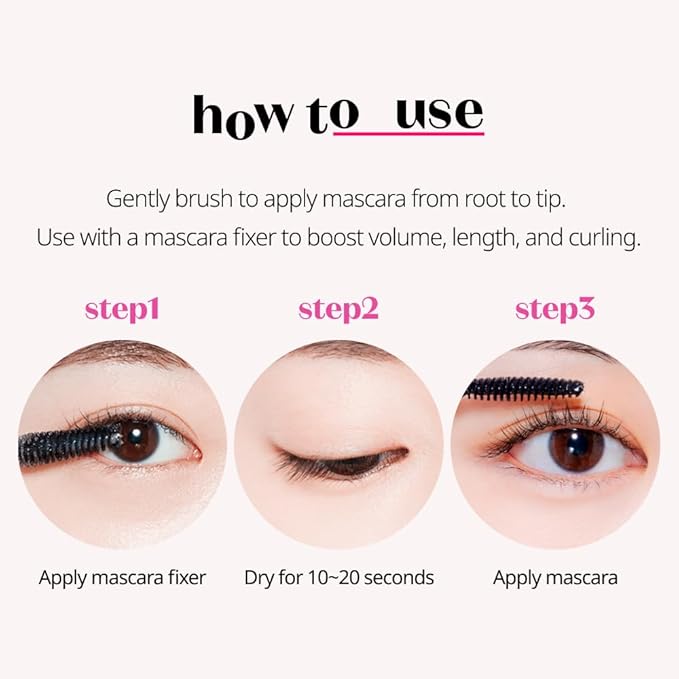 how to use

Gently brush to apply mascara from root to tip.
Use with a mascara fixer to boost volume, length, and curling.

step1

Apply mascara fixer

step2

Dry for 10~20 seconds

step3

Apply mascara