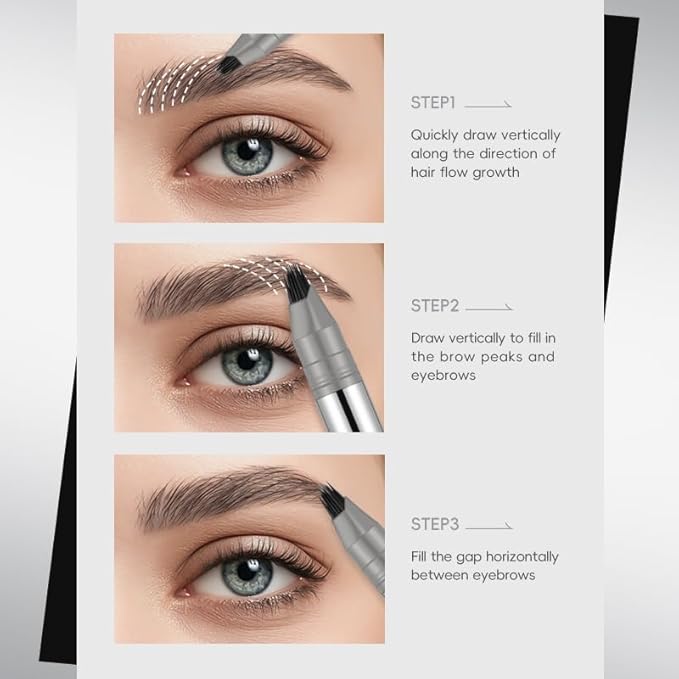 STEP1

Quickly draw vertically along the direction of hair flow growth

STEP2

Draw vertically to fill in the brow peaks and eyebrows

STEP3

Fill the gap horizontally between eyebrows