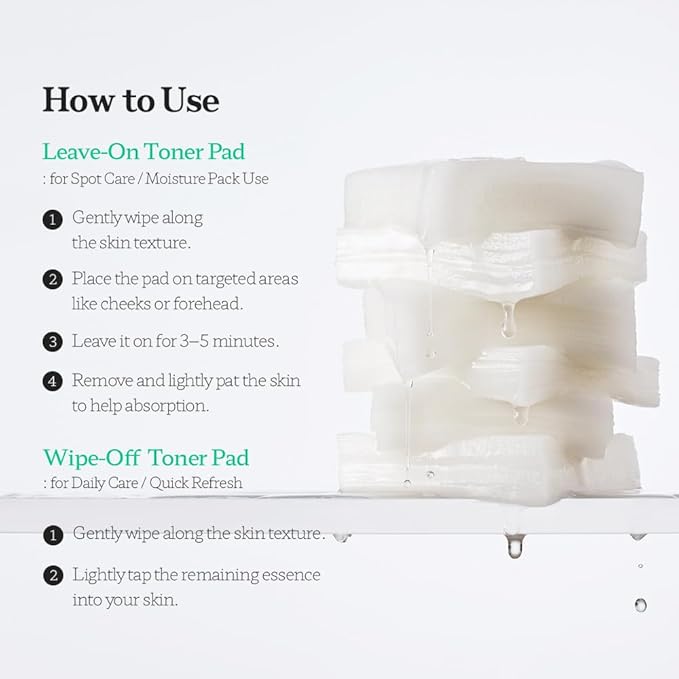 How to Use

Leave-On Toner Pad
: for Spot Care / Moisture Pack Use

1 Gently wipe along the skin texture.

2 Place the pad on targeted areas like cheeks or forehead.

3 Leave it on for 3–5 minutes.

4 Remove and lightly pat the skin to help absorption.

Wipe-Off Toner Pad
: for Daily Care / Quick Refresh

1 Gently wipe along the skin texture.

2 Lightly tap the remaining essence into your skin.