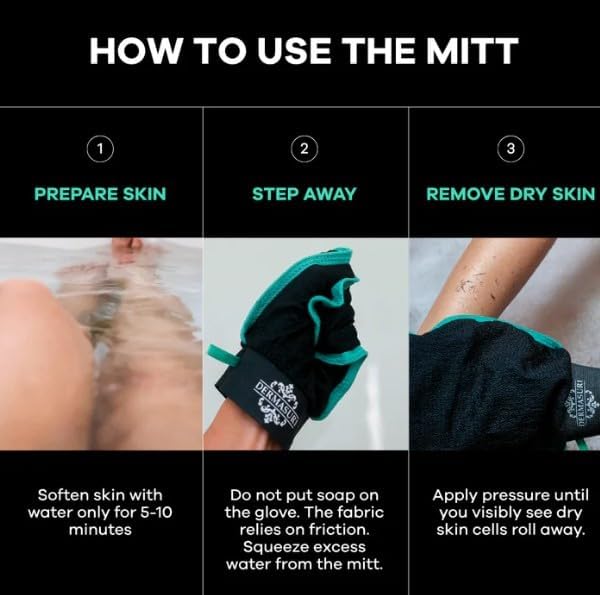 HOW TO USE THE MITT

1

PREPARE SKIN

Soften skin with water only for 5-10 minutes

2

STEP AWAY

DERMASURI

Do not put soap on the glove. The fabric relies on friction. Squeeze excess water from the mitt.

3

REMOVE DRY SKIN

DERMASURI

Apply pressure until you visibly see dry skin cells roll away.