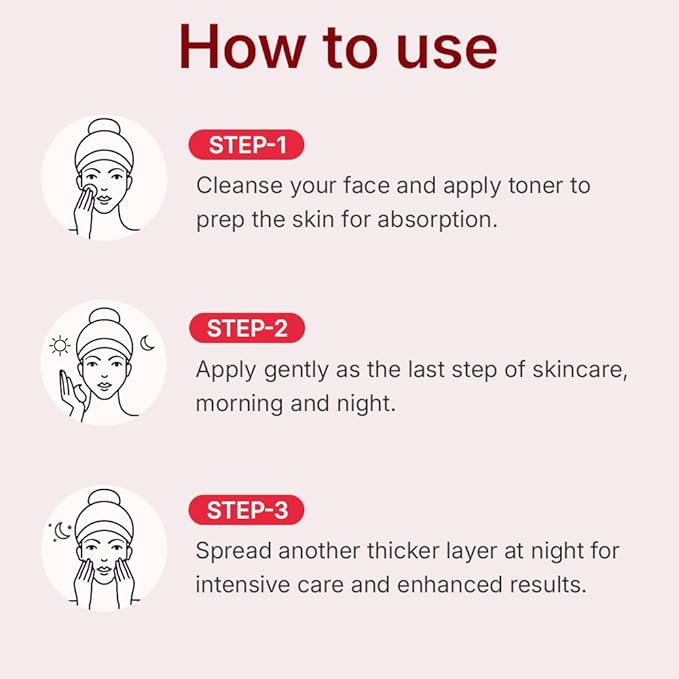 How to use

STEP-1
Cleanse your face and apply toner to prep the skin for absorption.

STEP-2
Apply gently as the last step of skincare, morning and night.

STEP-3
Spread another thicker layer at night for intensive care and enhanced results.