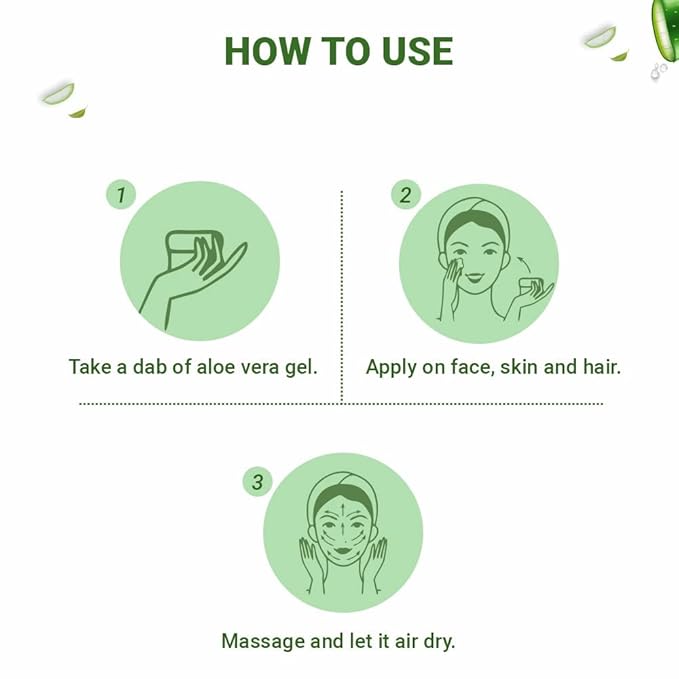 HOW TO USE

1

Take a dab of aloe vera gel.

2

Apply on face, skin and hair.

3

Massage and let it air dry.