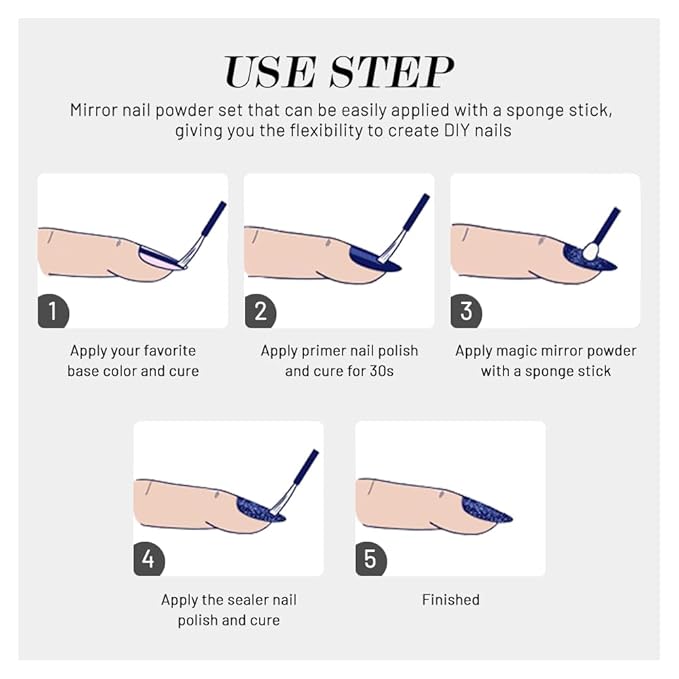 USE STEP

Mirror nail powder set that can be easily applied with a sponge stick, giving you the flexibility to create DIY nails

1

Apply your favorite base color and cure

2

Apply primer nail polish and cure for 30s

3

Apply magic mirror powder with a sponge stick

4

Apply the sealer nail polish and cure

5

Finished