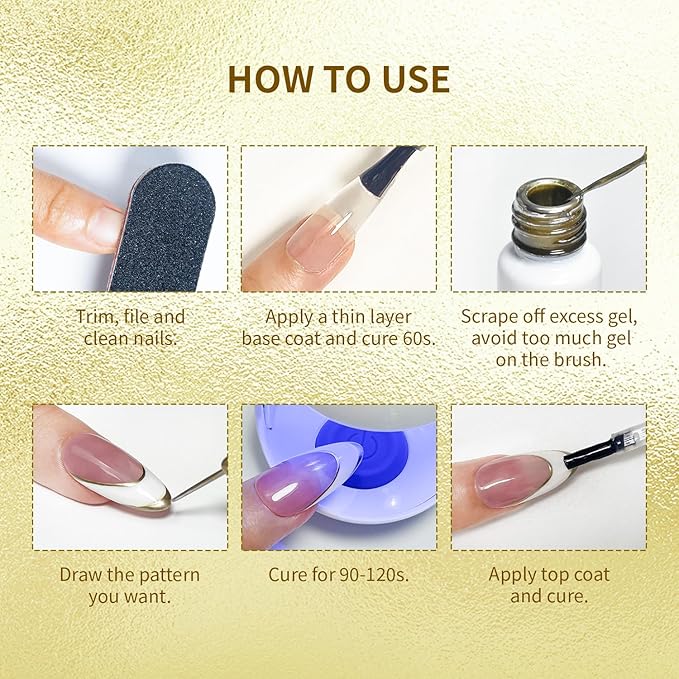 HOW TO USE

Trim, file and clean nails.

Apply a thin layer base coat and cure 60s.

Scrape off excess gel, avoid too much gel on the brush.

Draw the pattern you want.

Cure for 90-120s.

Apply top coat and cure.