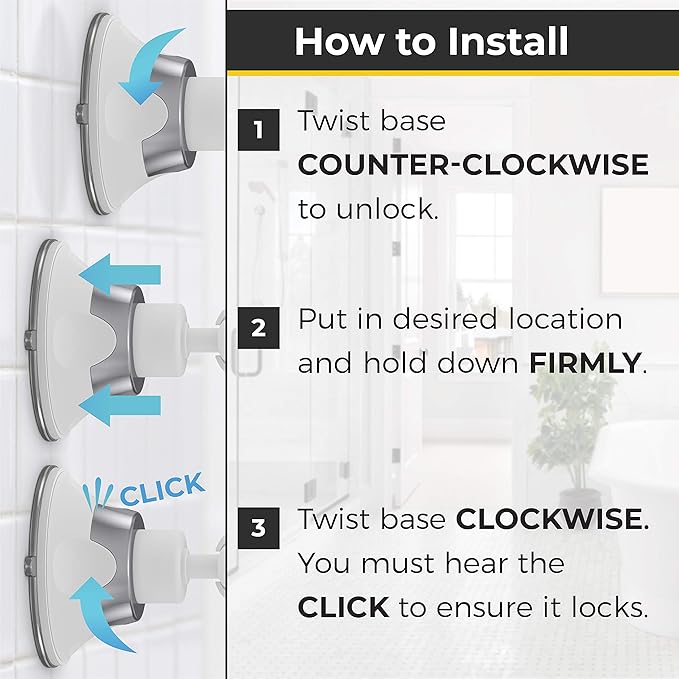 How to Install

1 Twist base COUNTER-CLOCKWISE to unlock.

2 Put in desired location and hold down FIRMLY.

CLICK

3 Twist base CLOCKWISE. You must hear the CLICK to ensure it locks.