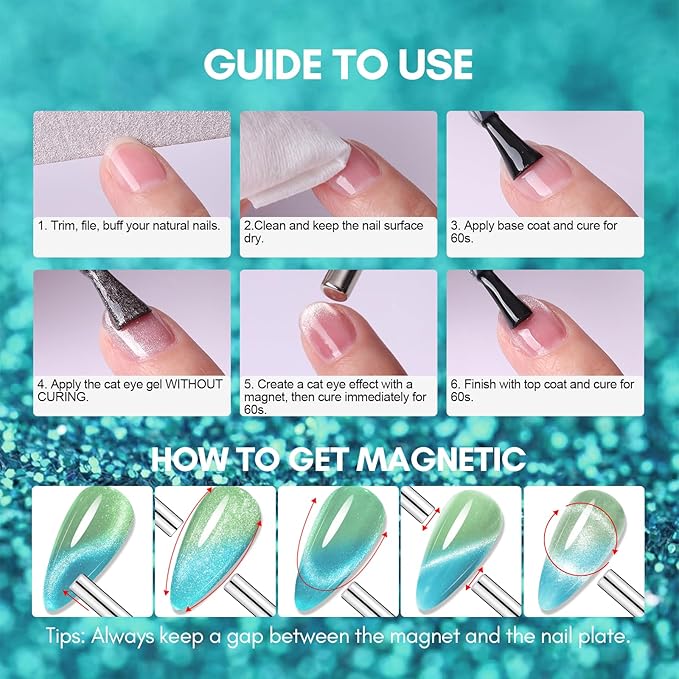 GUIDE TO USE

1. Trim, file, buff your natural nails.

2.Clean and keep the nail surface dry.

3. Apply base coat and cure for 60s.

4. Apply the cat eye gel WITHOUT CURING.

5. Create a cat eye effect with a magnet, then cure immediately for 60s.

6. Finish with top coat and cure for 60s.

HOW TO GET MAGNETIC

Tips: Always keep a gap between the magnet and the nail plate.