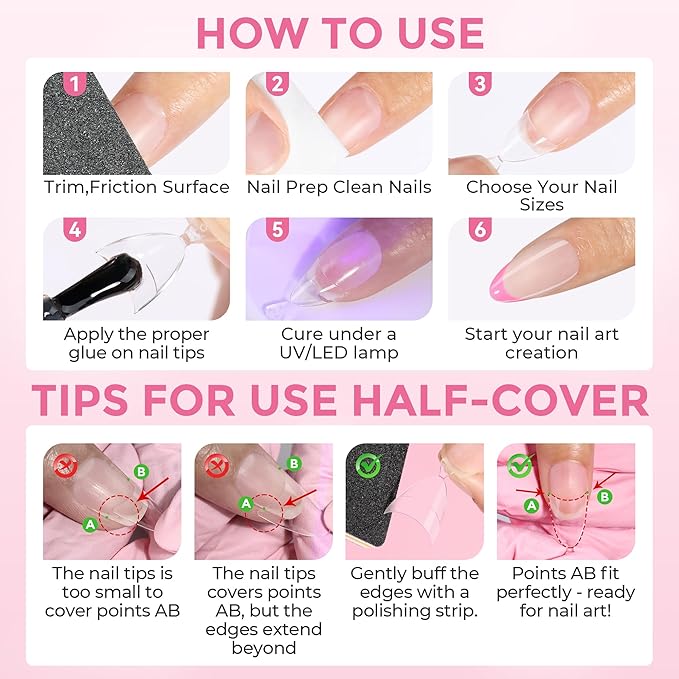 HOW TO USE

1
Trim,Friction Surface

2
Nail Prep Clean Nails

3
Choose Your Nail Sizes

4
Apply the proper glue on nail tips

5
Cure under a UV/LED lamp

6
Start your nail art creation

TIPS FOR USE HALF-COVER

B
A
The nail tips is too small to cover points AB

B
A
The nail tips covers points AB, but the edges extend beyond

Gently buff the edges with a polishing strip.

A
B
Points AB fit perfectly - ready for nail art!