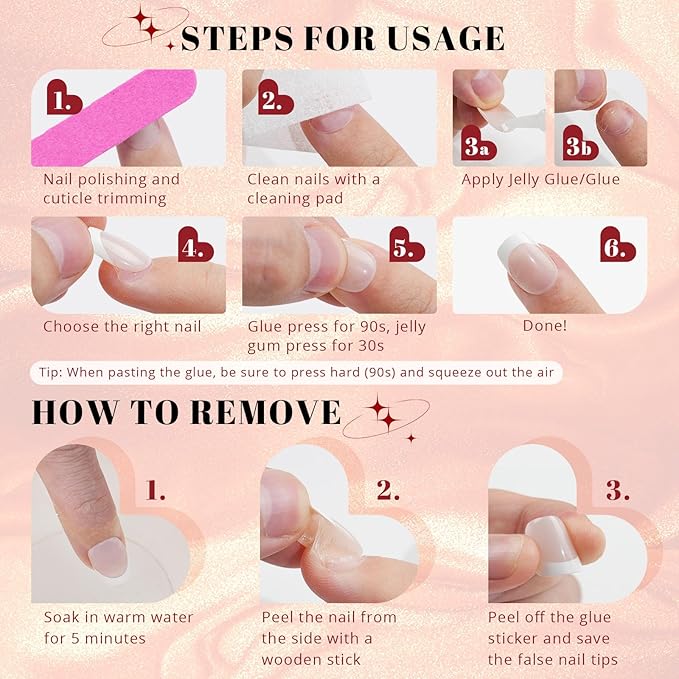 STEPS FOR USAGE

1.
Nail polishing and cuticle trimming

2.
Clean nails with a cleaning pad

3a 3b
Apply Jelly Glue/Glue

4.
Choose the right nail

5.
Glue press for 90s, jelly gum press for 30s

6.
Done!

Tip: When pasting the glue, be sure to press hard (90s) and squeeze out the air

HOW TO REMOVE

1.
Soak in warm water for 5 minutes

2.
Peel the nail from the side with a wooden stick

3.
Peel off the glue sticker and save the false nail tips