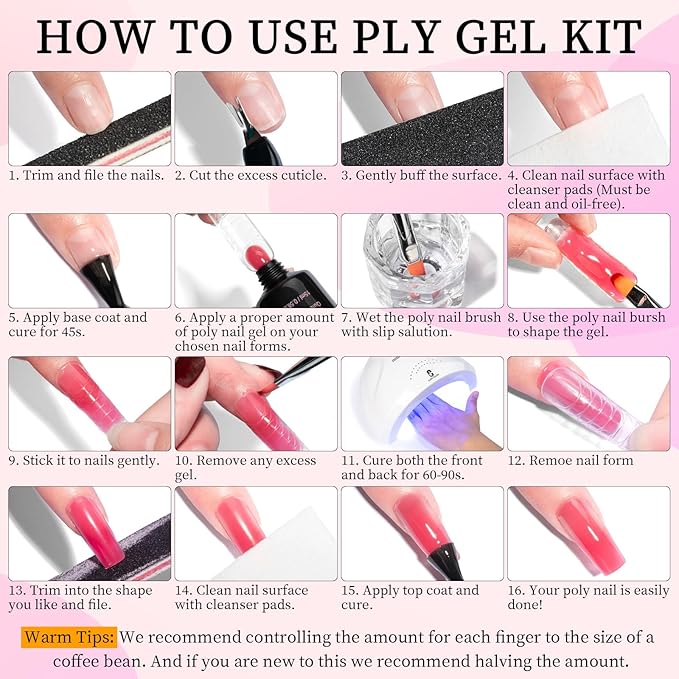 HOW TO USE PLY GEL KIT

1. Trim and file the nails.

2. Cut the excess cuticle.

3. Gently buff the surface.

4. Clean nail surface with cleanser pads (Must be clean and oil-free).

5. Apply base coat and cure for 45s.

6. Apply a proper amount of poly nail gel on your chosen nail forms.

7. Wet the poly nail brush with slip salution.

8. Use the poly nail bursh to shape the gel.

9. Stick it to nails gently.

10. Remove any excess gel.

11. Cure both the front and back for 60-90s.

12. Remoe nail form

13. Trim into the shape you like and file.

14. Clean nail surface with cleanser pads.

15. Apply top coat and cure.

16. Your poly nail is easily done!

Warm Tips: We recommend controlling the amount for each finger to the size of a coffee bean. And if you are new to this we recommend halving the amount.