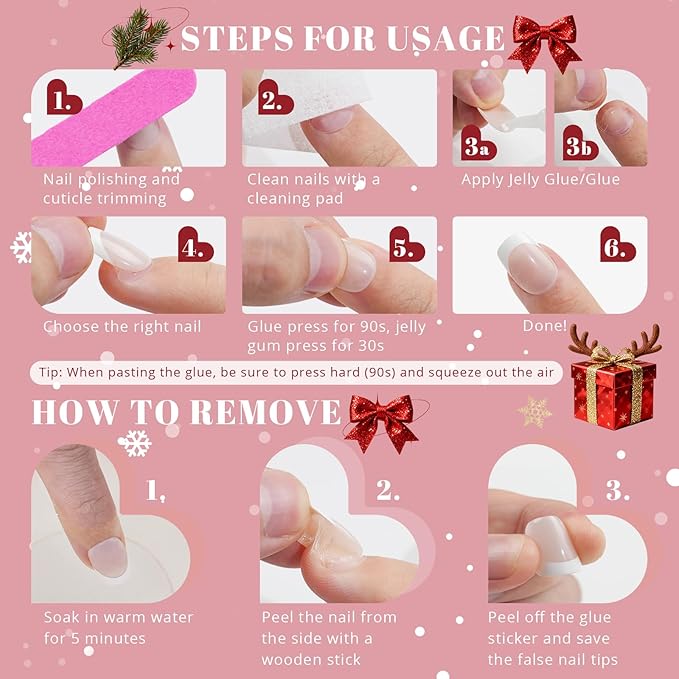 STEPS FOR USAGE

1.
Nail polishing and cuticle trimming

2.
Clean nails with a cleaning pad

3a
3b
Apply Jelly Glue/Glue

4.
Choose the right nail

5.
Glue press for 90s, jelly gum press for 30s

6.
Done!

Tip: When pasting the glue, be sure to press hard (90s) and squeeze out the air

HOW TO REMOVE

1,
Soak in warm water for 5 minutes

2.
Peel the nail from the side with a wooden stick

3.
Peel off the glue sticker and save the false nail tips