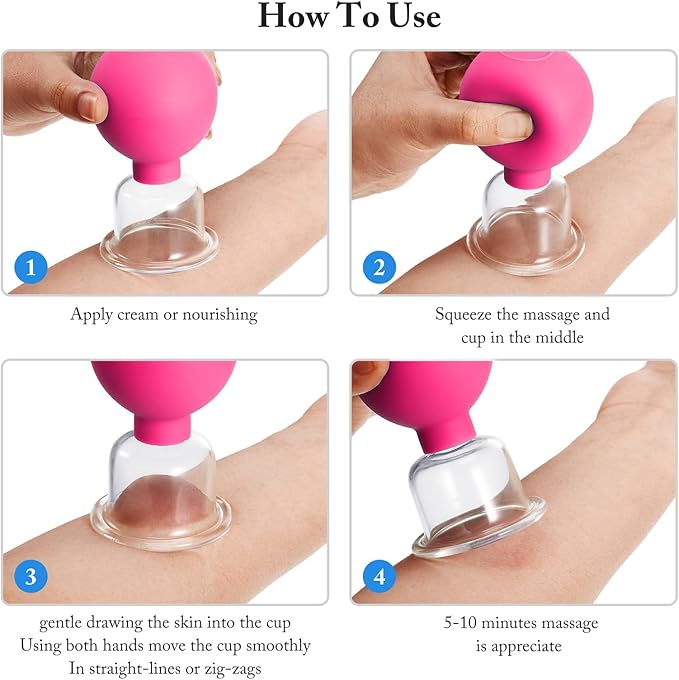 How To Use

1

Apply cream or nourishing

2

Squeeze the massage and cup in the middle

3

gentle drawing the skin into the cup
Using both hands move the cup smoothly
In straight-lines or zig-zags

4

5-10 minutes massage
is appreciate