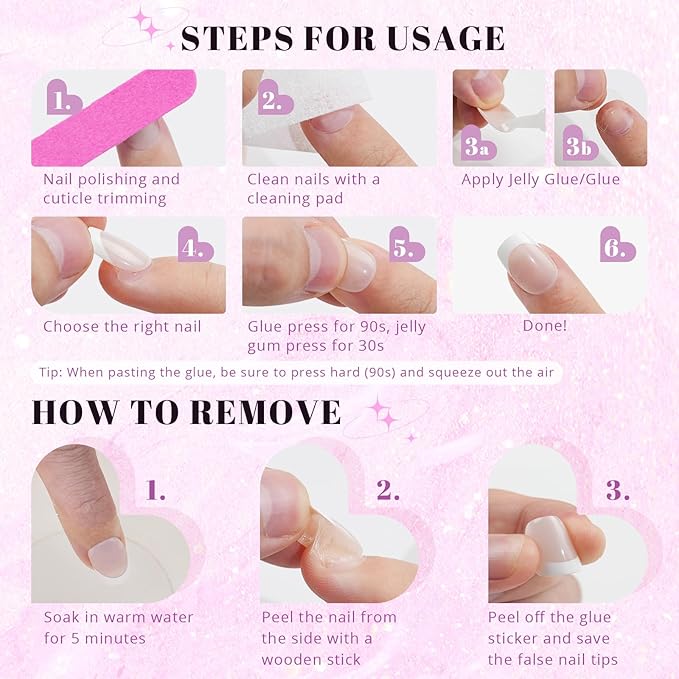 STEPS FOR USAGE

1.
Nail polishing and cuticle trimming

2.
Clean nails with a cleaning pad

3a 3b
Apply Jelly Glue/Glue

4.
Choose the right nail

5.
Glue press for 90s, jelly gum press for 30s

6.
Done!

Tip: When pasting the glue, be sure to press hard (90s) and squeeze out the air

HOW TO REMOVE

1.
Soak in warm water for 5 minutes

2.
Peel the nail from the side with a wooden stick

3.
Peel off the glue sticker and save the false nail tips