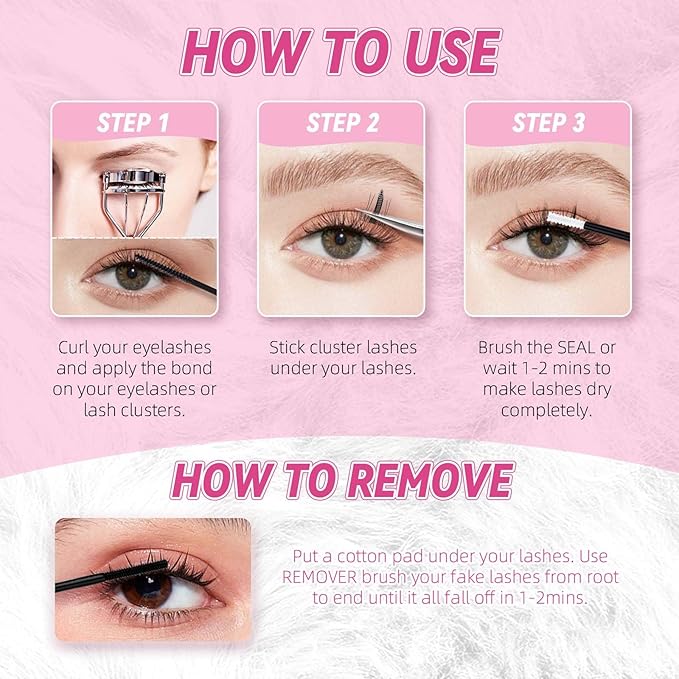 HOW TO USE

STEP 1

Curl your eyelashes and apply the bond on your eyelashes or lash clusters.

STEP 2

Stick cluster lashes under your lashes.

STEP 3

Brush the SEAL or wait 1-2 mins to make lashes dry completely.

HOW TO REMOVE

Put a cotton pad under your lashes. Use REMOVER brush your fake lashes from root to end until it all fall off in 1-2mins.