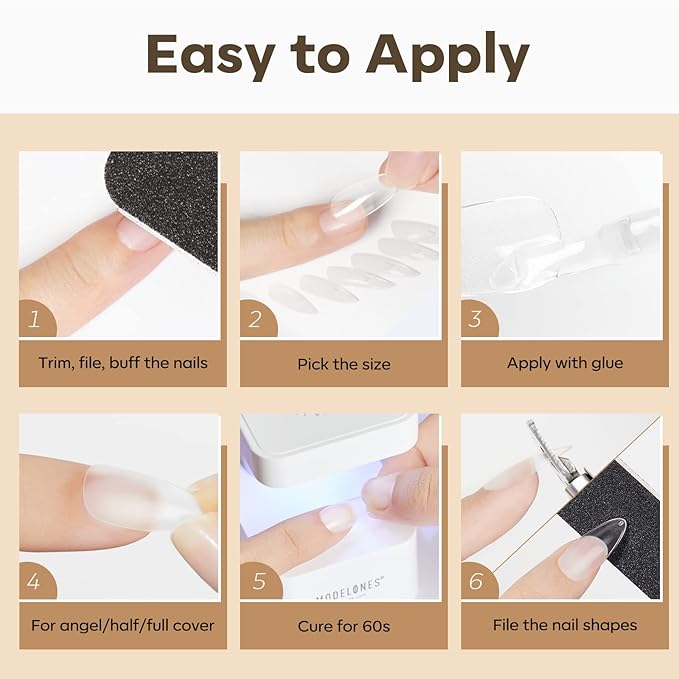 Easy to Apply

1
Trim, file, buff the nails

2
Pick the size

3
Apply with glue

4
For angel/half/full cover

5
MODELONES
Cure for 60s

6
File the nail shapes